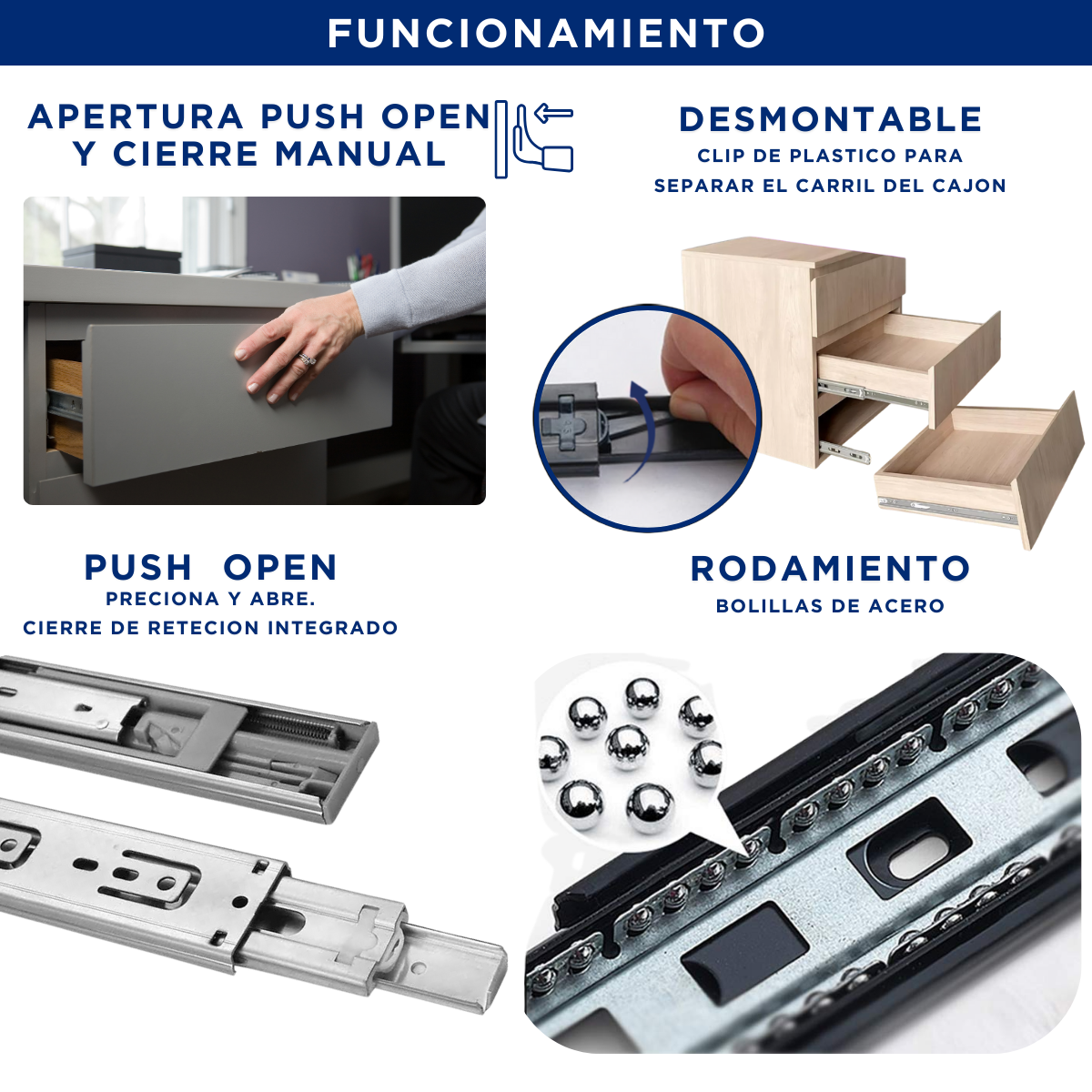 FUNCIONAMIENTO

APERTURA PUSH OPEN
Y CIERRE MANUAL

DESMONTABLE
CLIP DE PLASTICO PARA SEPARAR EL CARRIL DEL CAJON

PUSH OPEN
PRECIONA Y ABRE.
CIERRE DE RETECION INTEGRADO

RODAMIENTO
BOLILLAS DE ACERO