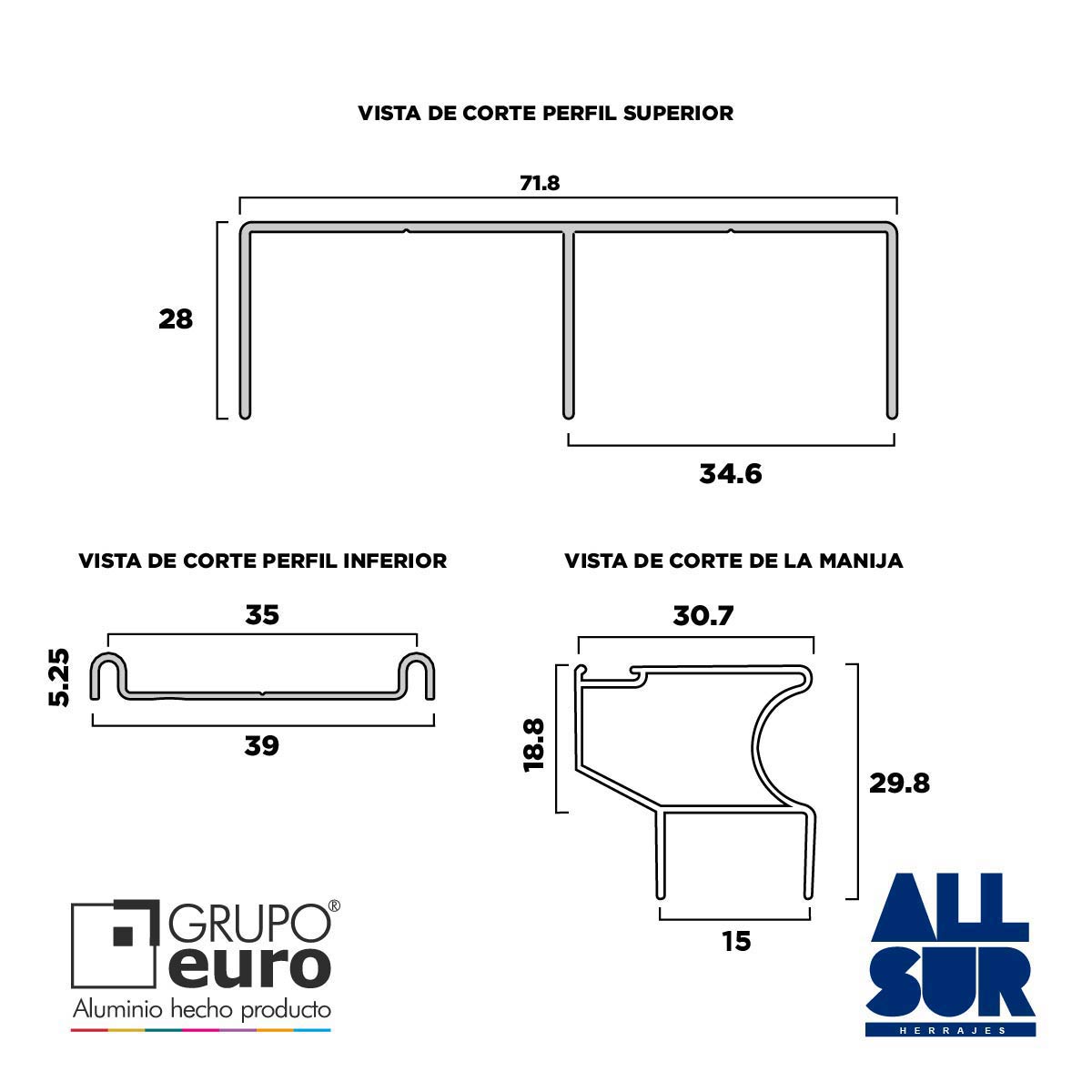 VISTA DE CORTE PERFIL SUPERIOR

71.8

28

34.6

VISTA DE CORTE PERFIL INFERIOR

35

5.25

39

VISTA DE CORTE DE LA MANIJA

30.7

18.8

29.8

15

GRUPO® euro
Aluminio hecho producto

ALL SUR
HERRAJES