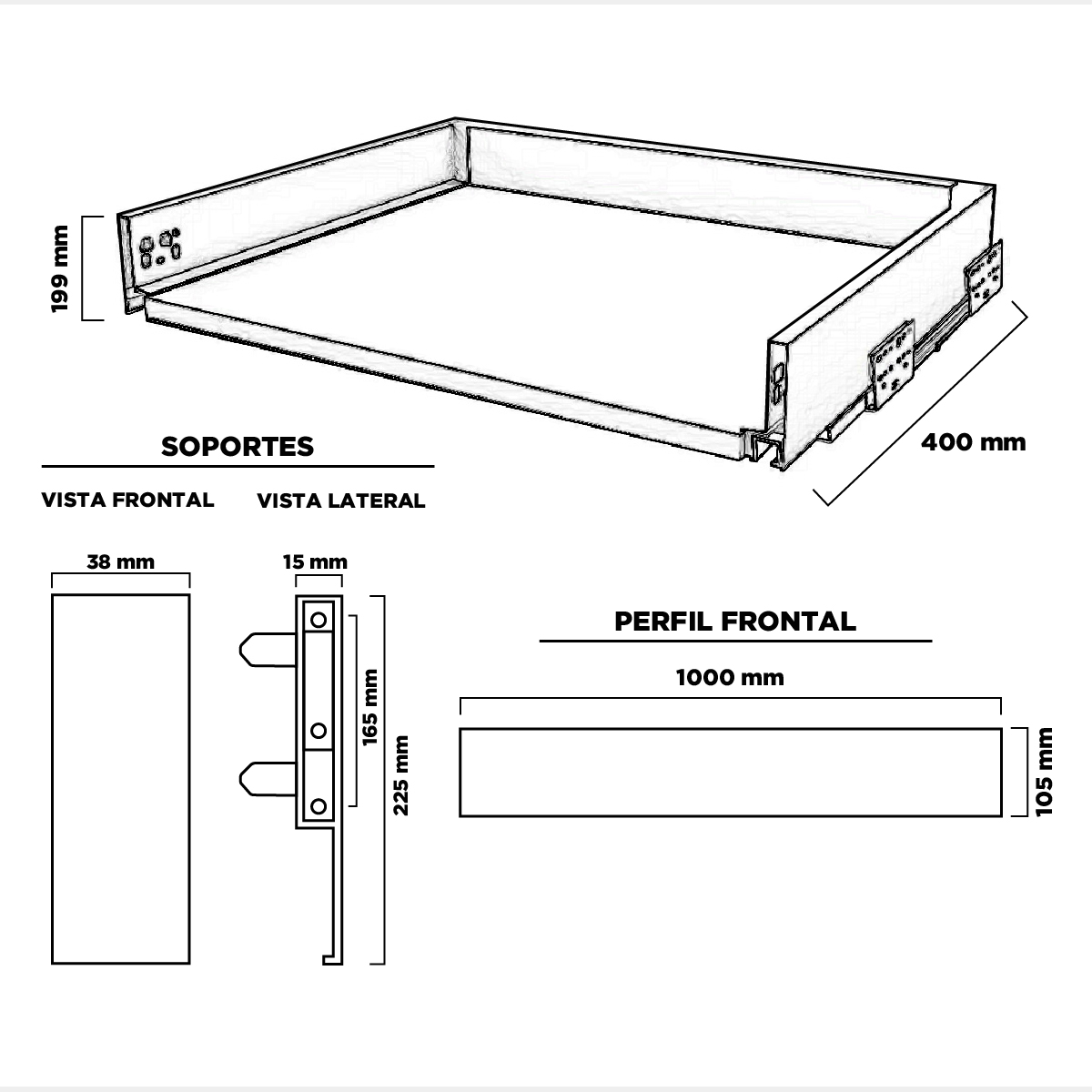 199 mm

400 mm

SOPORTES

VISTA FRONTAL

VISTA LATERAL

38 mm

15 mm

165 mm

225 mm

PERFIL FRONTAL

1000 mm

105 mm