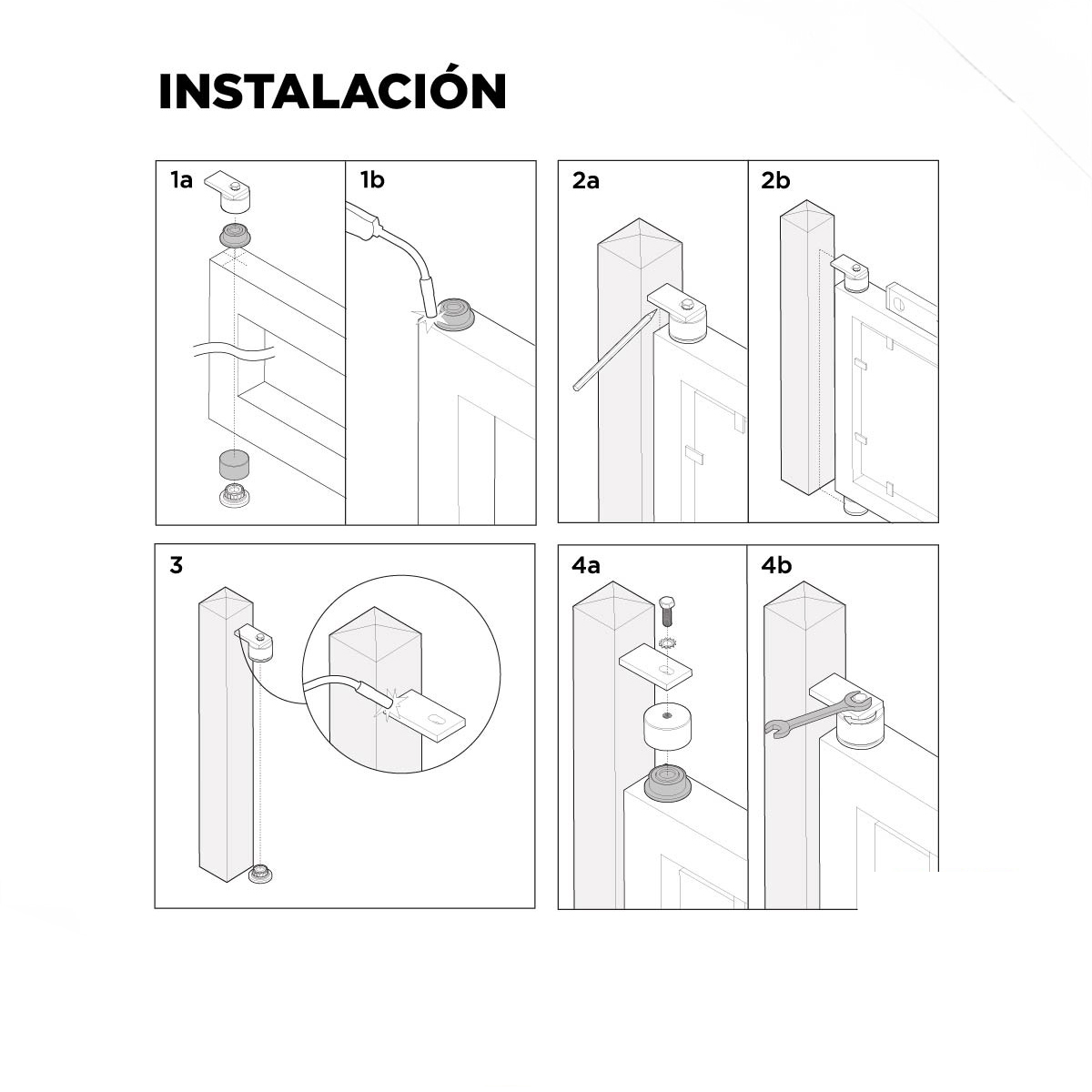 INSTALACIÓN

1a

1b

2a

2b

3

4a

4b