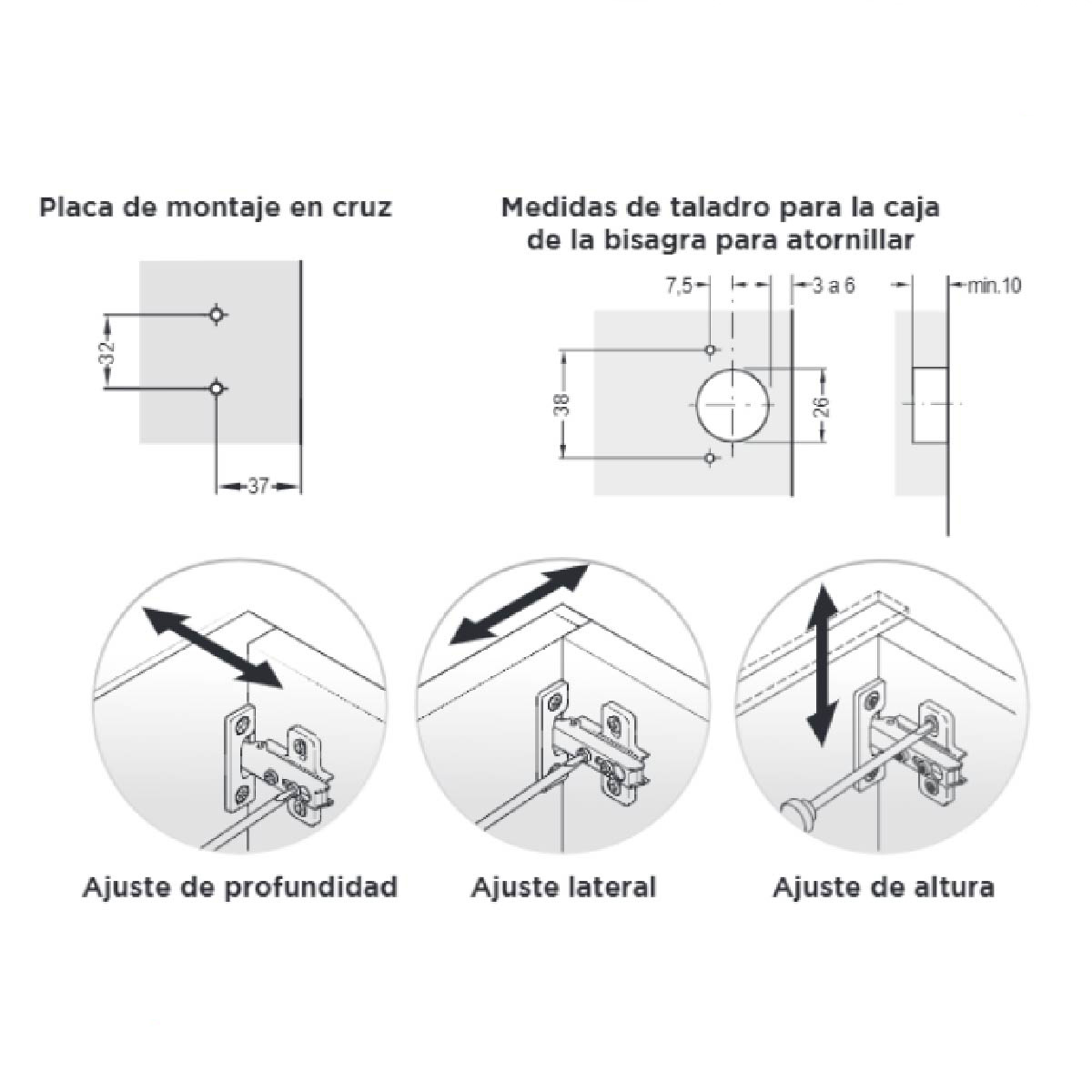 Placa de montaje en cruz

32

37

Medidas de taladro para la caja de la bisagra para atornillar

7,5

3 a 6

min.10

38

26

Ajuste de profundidad

Ajuste lateral

Ajuste de altura