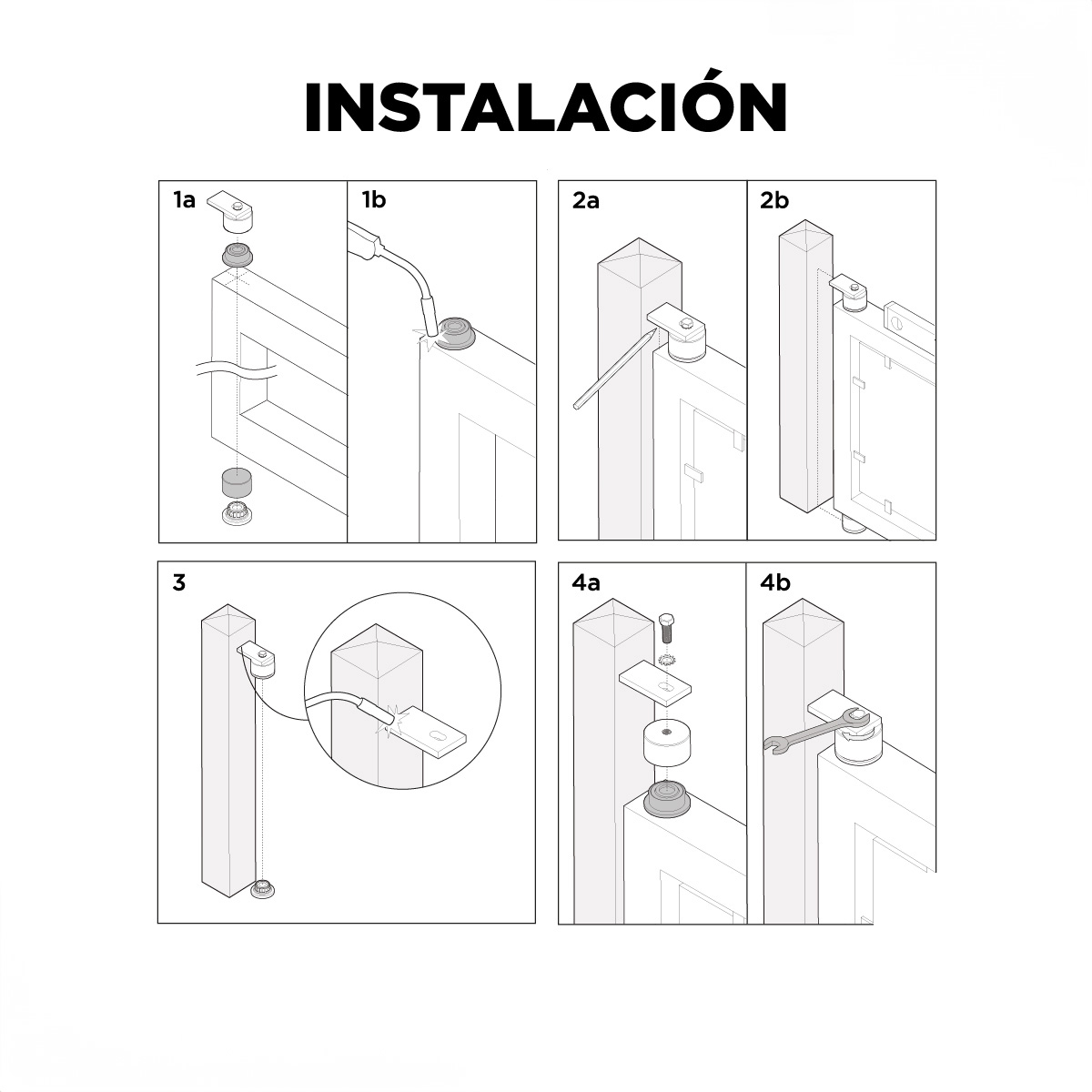 INSTALACIÓN

1a

1b

2a

2b

3

4a

4b