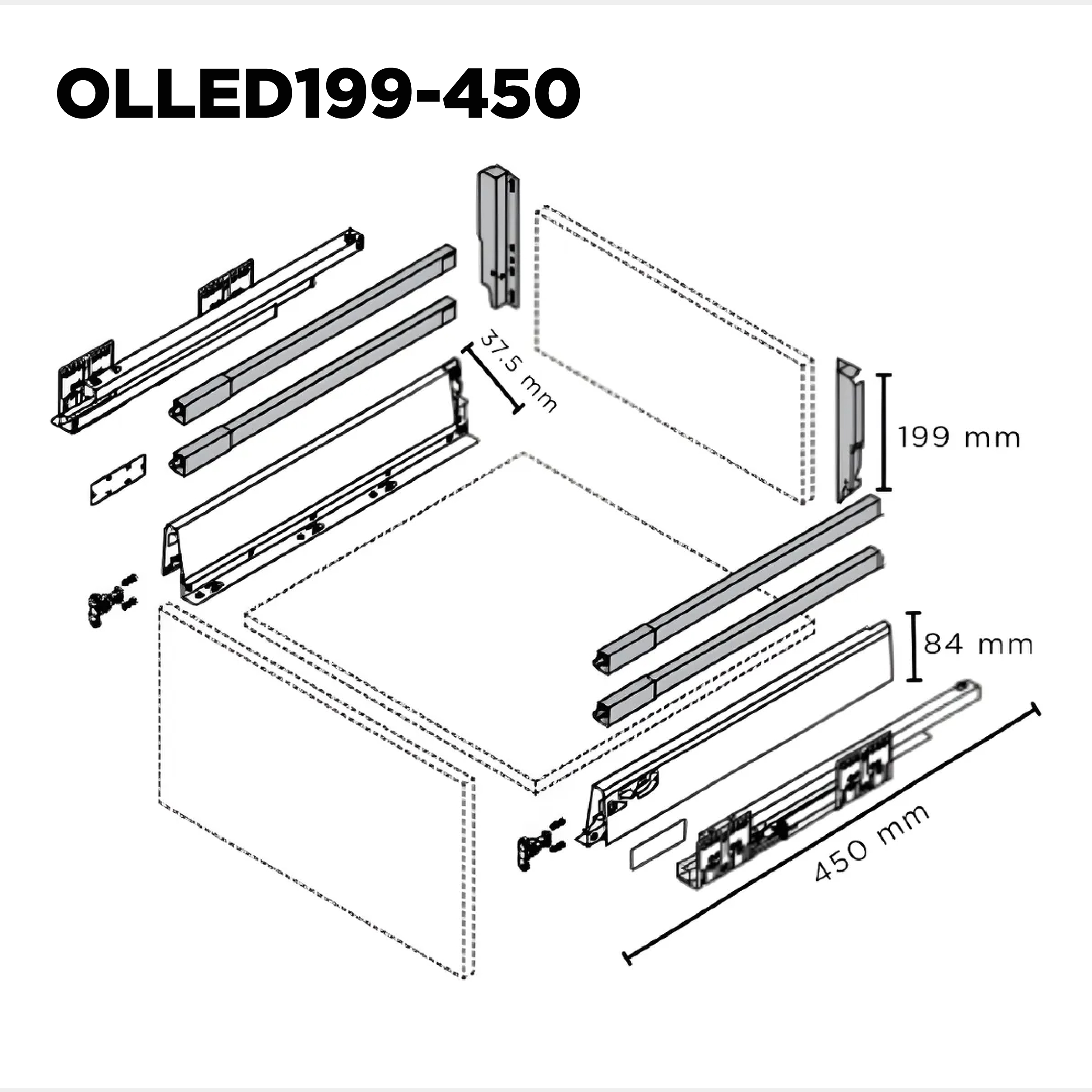 OLLED199-450

37,5 mm

199 mm

84 mm

450 mm