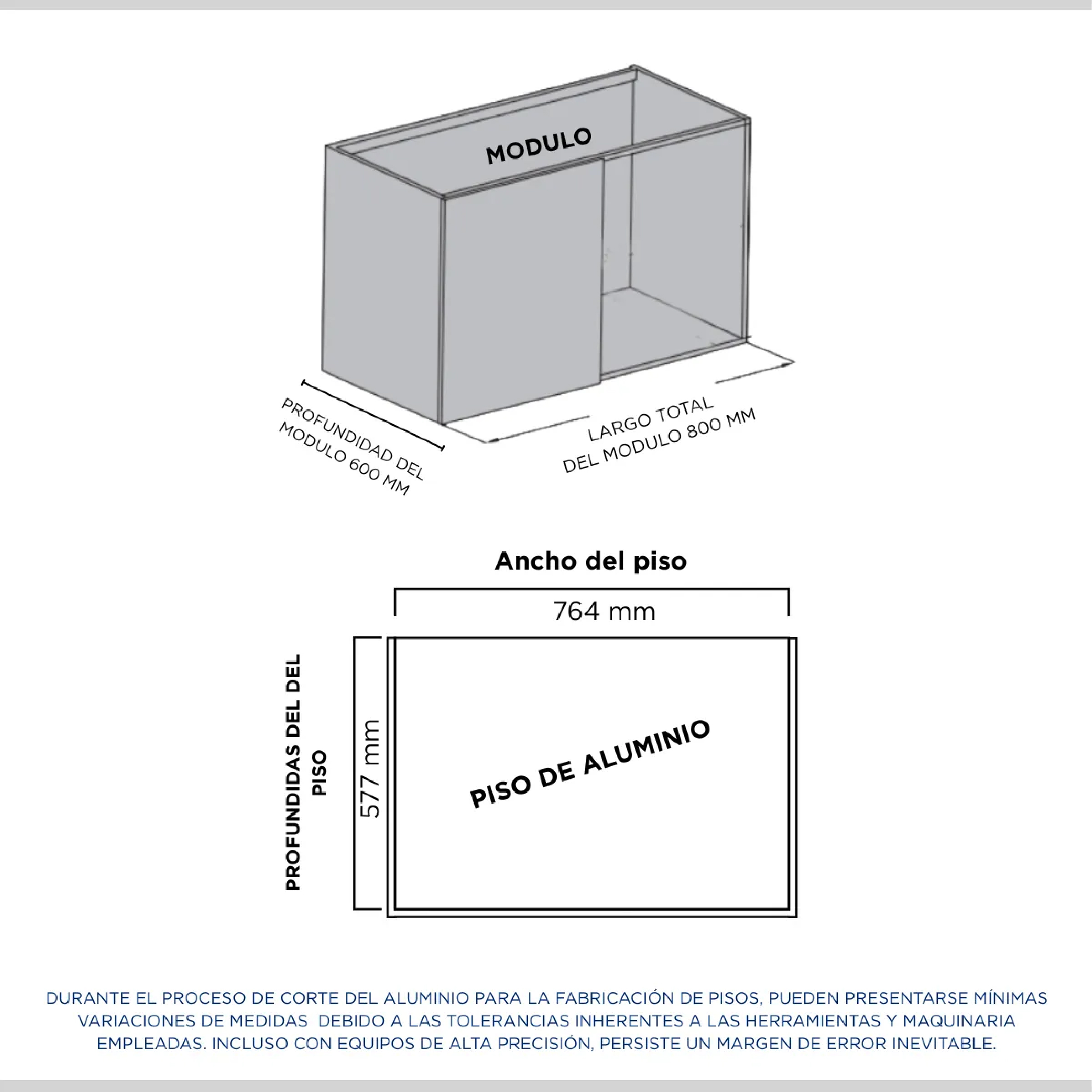 MODULO

PROFUNDIDAD DEL MODULO 600 MM

LARGO TOTAL DEL MODULO 800 MM

Ancho del piso

764 mm

PROFUNDIDAS DEL DEL PISO

577 mm

PISO DE ALUMINIO

DURANTE EL PROCESO DE CORTE DEL ALUMINIO PARA LA FABRICACIÓN DE PISOS, PUEDEN PRESENTARSE MÍNIMAS VARIACIONES DE MEDIDAS DEBIDO A LAS TOLERANCIAS INHERENTES A LAS HERRAMIENTAS Y MAQUINARIA EMPLEADAS. INCLUSO CON EQUIPOS DE ALTA PRECISIÓN, PERSISTE UN MARGEN DE ERROR INEVITABLE.