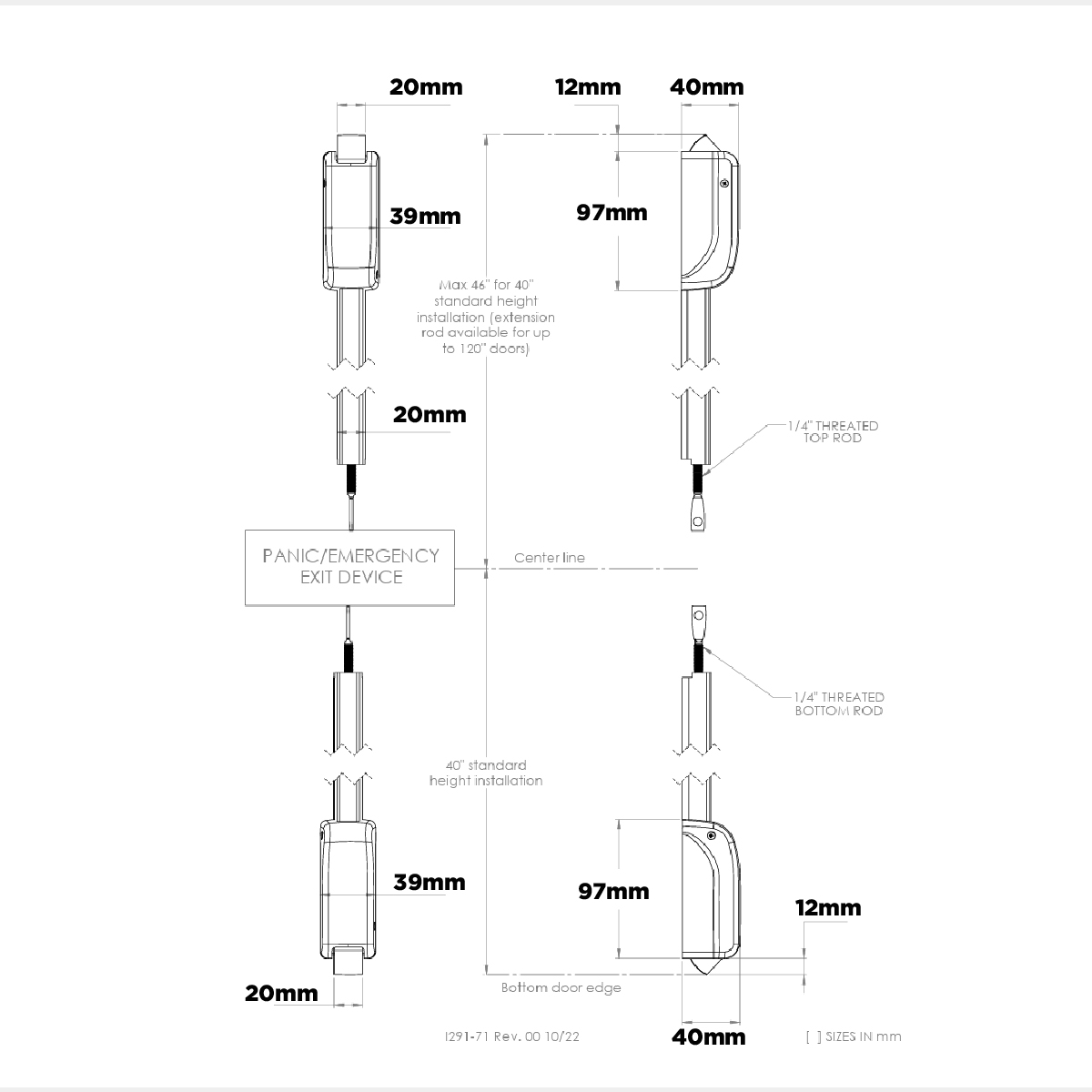 20mm

12mm

40mm

39mm

97mm

Max 46" for 40" standard height installation (extension rod available for up to 120" doors)

20mm

1/4" THREATED TOP ROD

PANIC/EMERGENCY EXIT DEVICE

Center line

1/4" THREATED BOTTOM ROD

40" standard height installation

39mm

97mm

12mm

20mm

Bottom door edge

I291-71 Rev. 00 10/22

40mm

[ ] SIZES IN mm