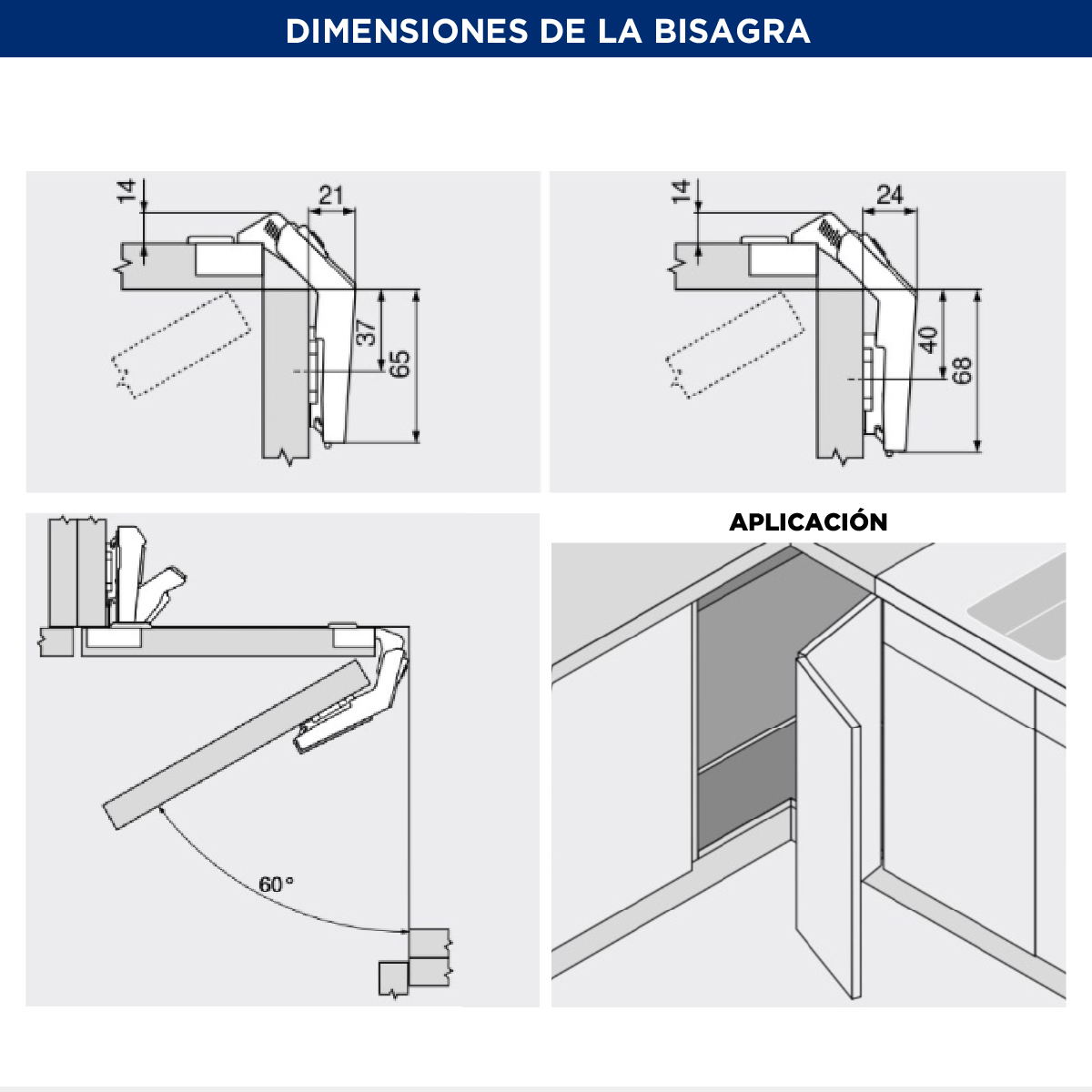 DIMENSIONES DE LA BISAGRA

14
21
37
65

14
24
40
68

60°

APLICACIÓN