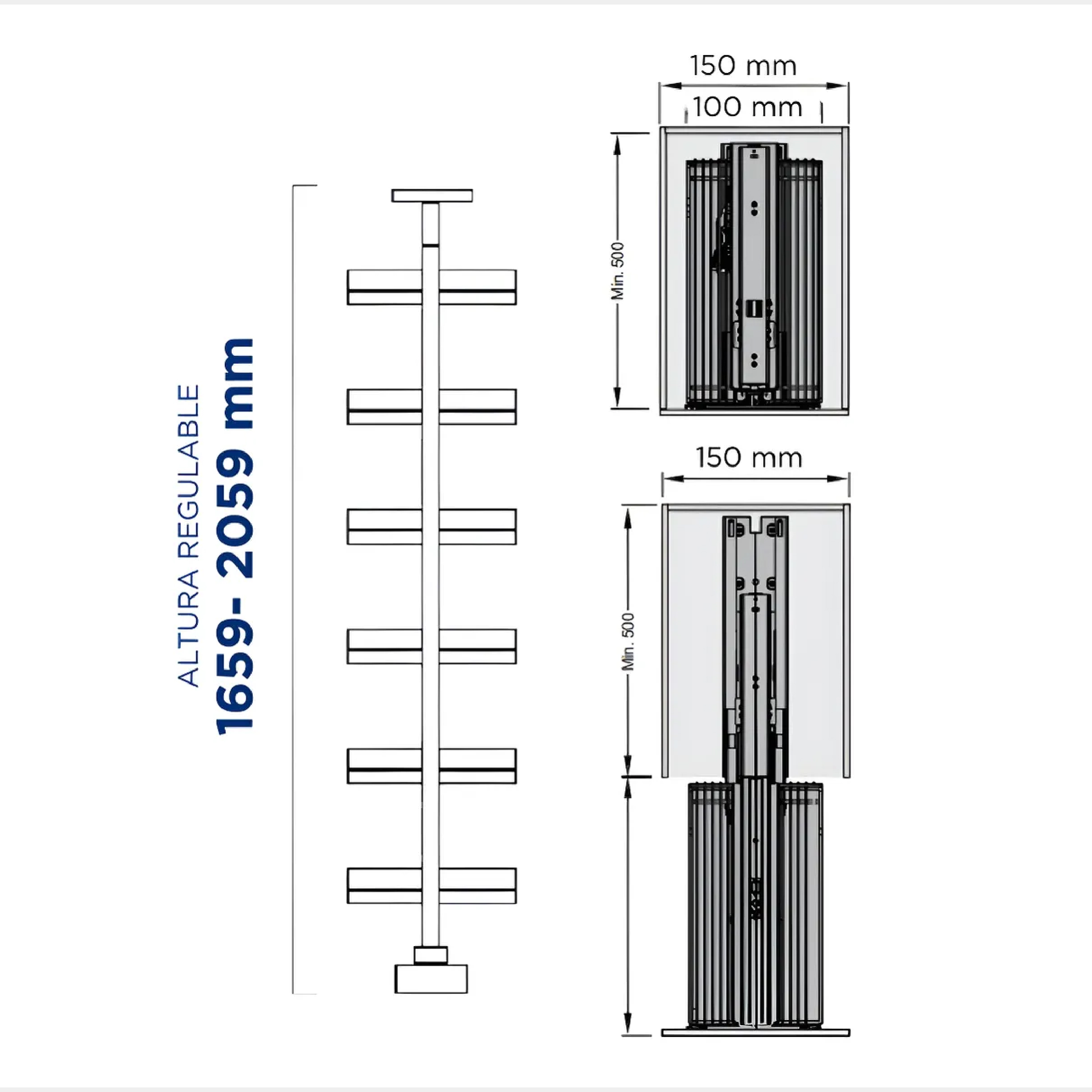 ALTURA REGULABLE
1659- 2059 mm

150 mm
100 mm
Min. 500

150 mm
Min. 500