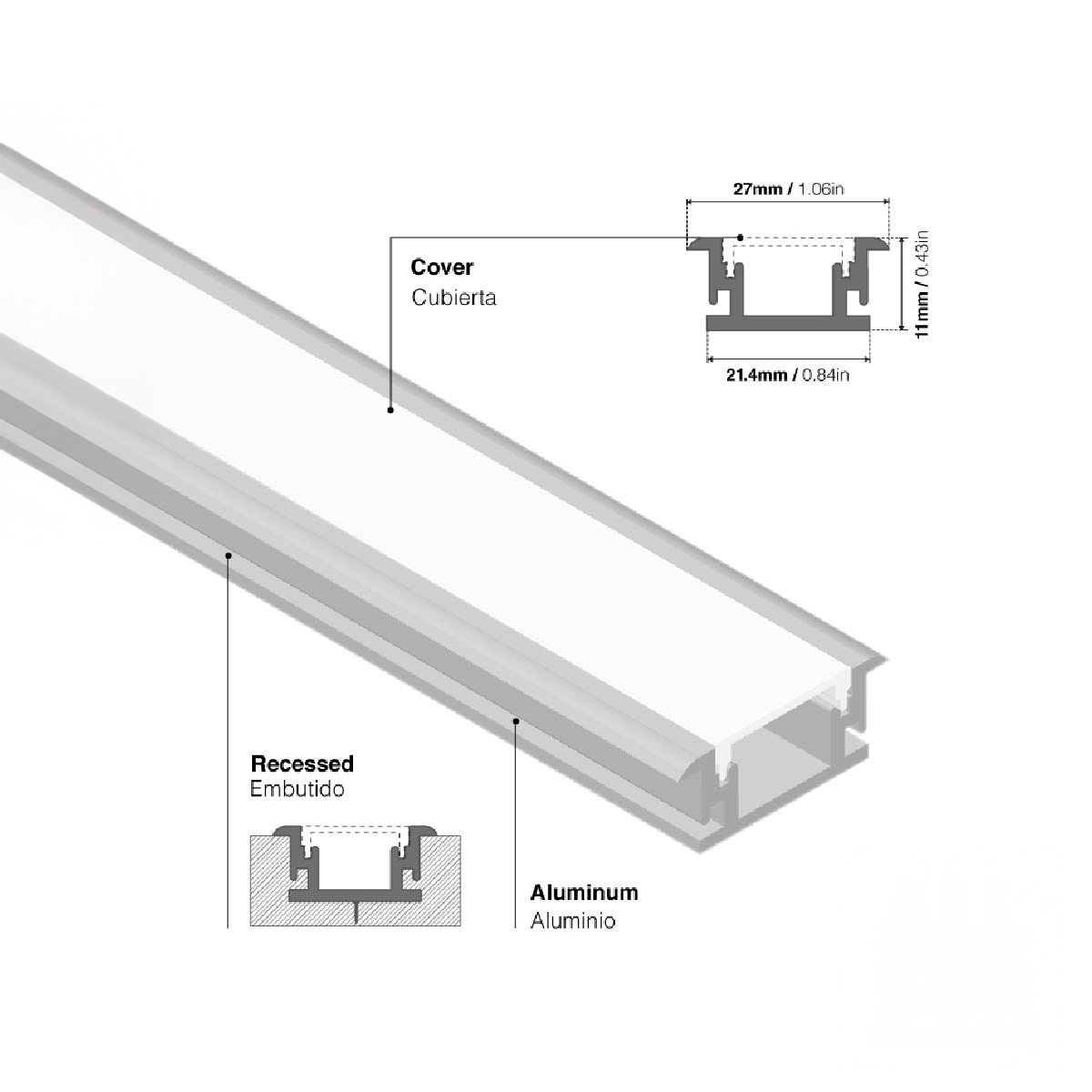 27mm / 1.06in

11mm / 0.43in

21.4mm / 0.84in

Cover
Cubierta

Recessed
Embutido

Aluminum
Aluminio