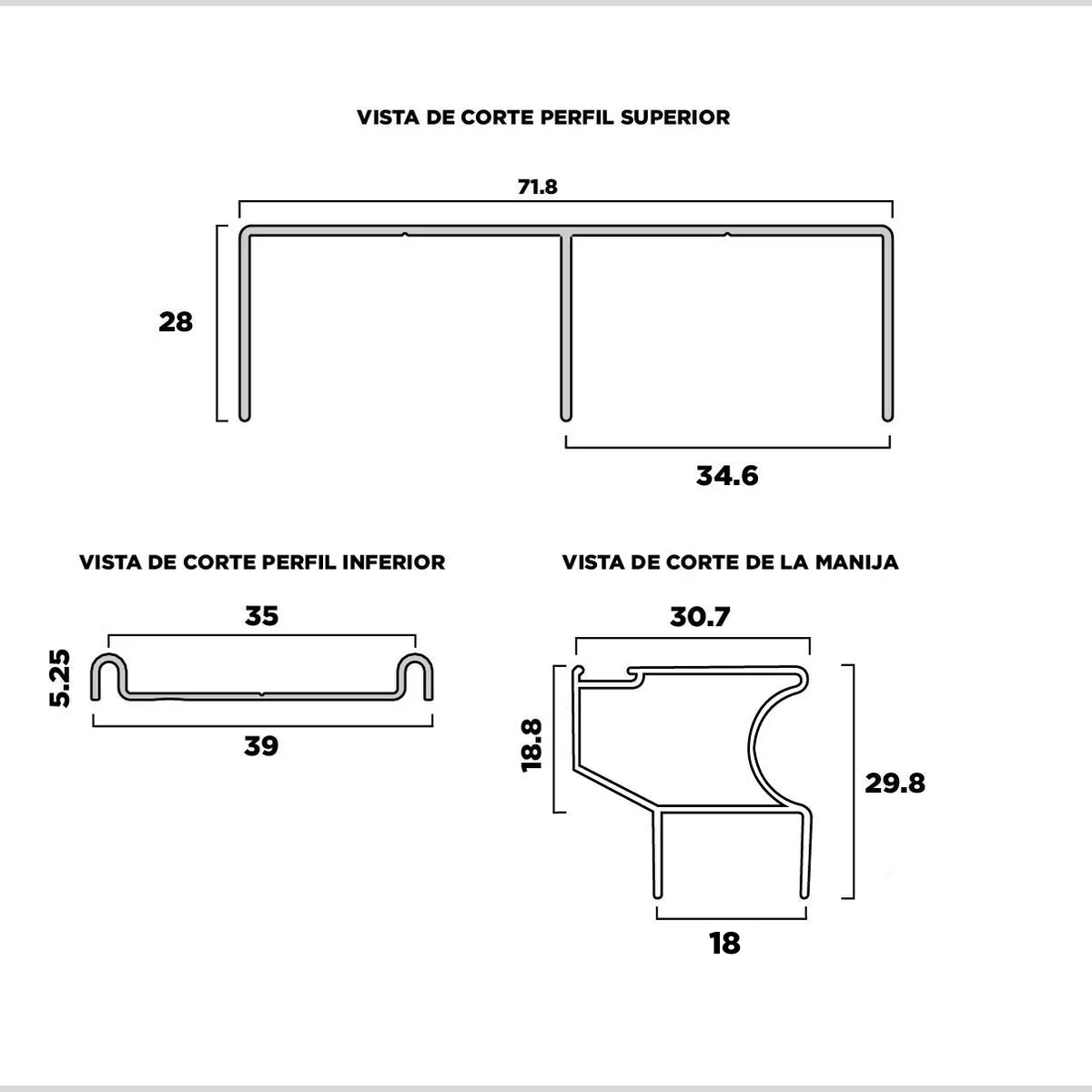 VISTA DE CORTE PERFIL SUPERIOR

71.8

28

34.6

VISTA DE CORTE PERFIL INFERIOR

35

5.25

39

VISTA DE CORTE DE LA MANIJA

30.7

18.8

29.8

18