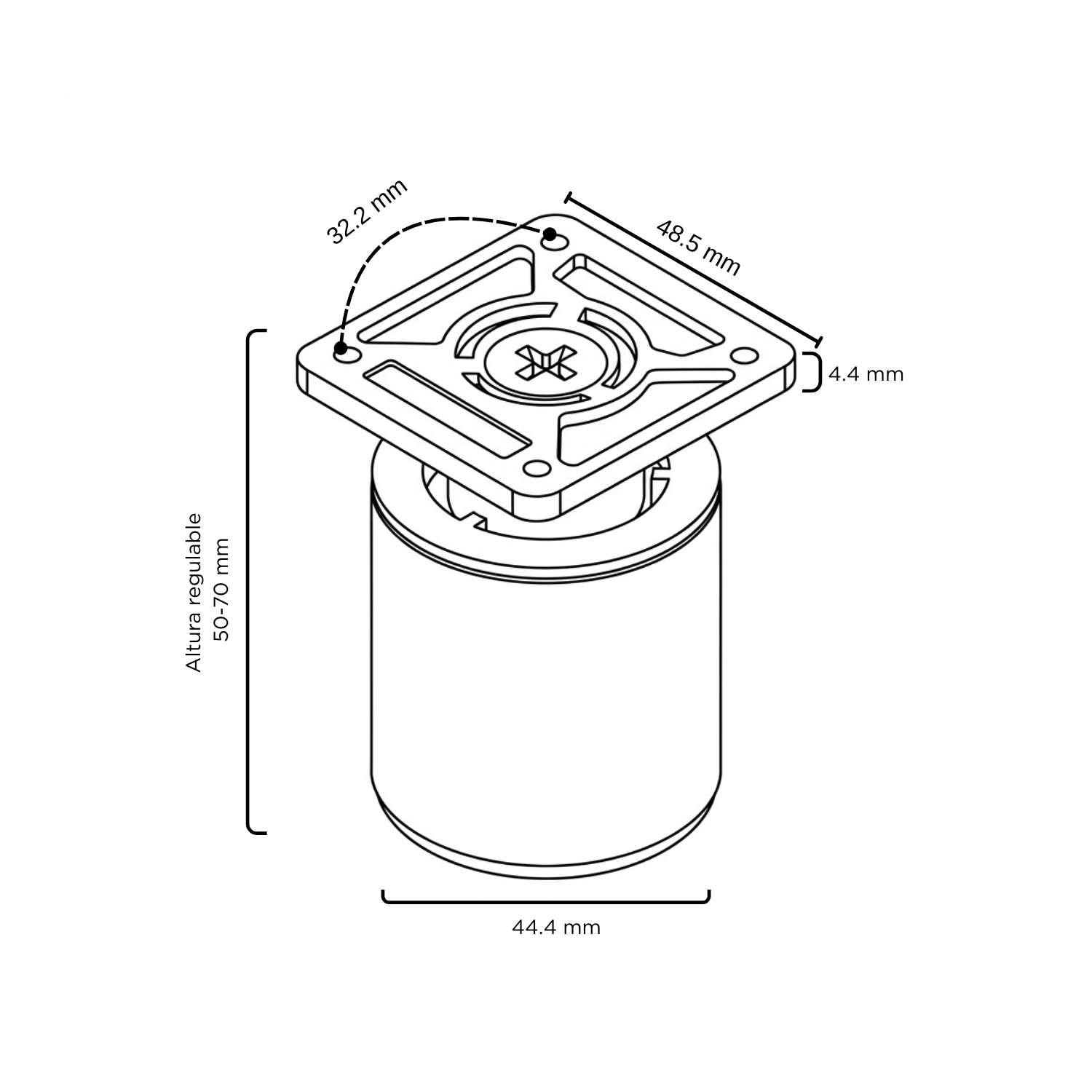 32.2 mm

48.5 mm

4.4 mm

Altura regulable
50-70 mm

44.4 mm